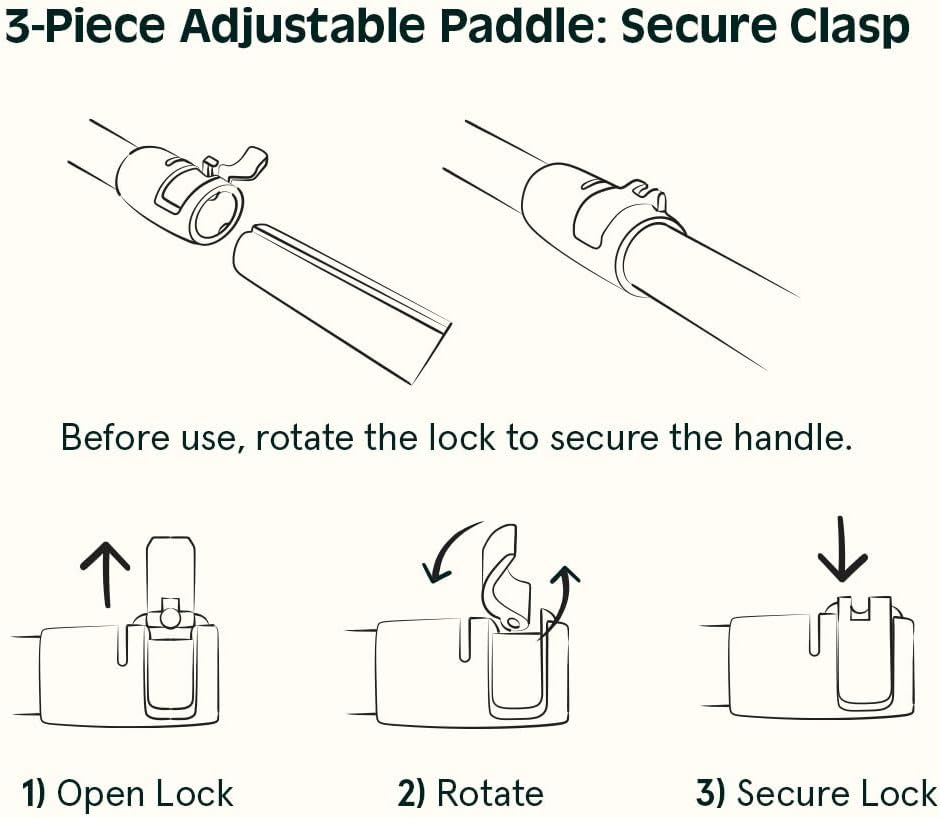 3-Piece Adjustable Paddle: Secure Clasp

Before use, rotate the lock to secure the handle.

1) Open Lock

2) Rotate

3) Secure Lock