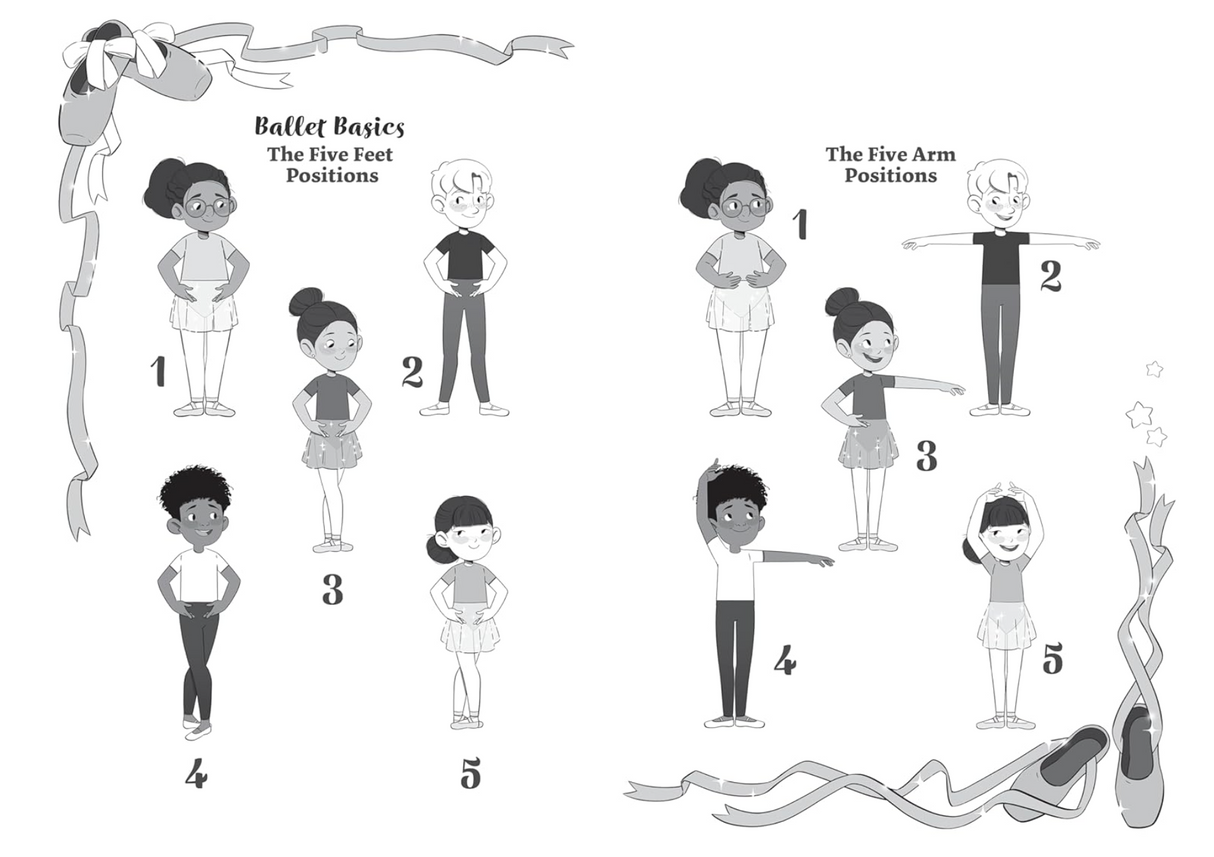 Ballet Basics
The Five Feet Positions

1

2

3

4

5

The Five Arm Positions

1

2

3

4

5