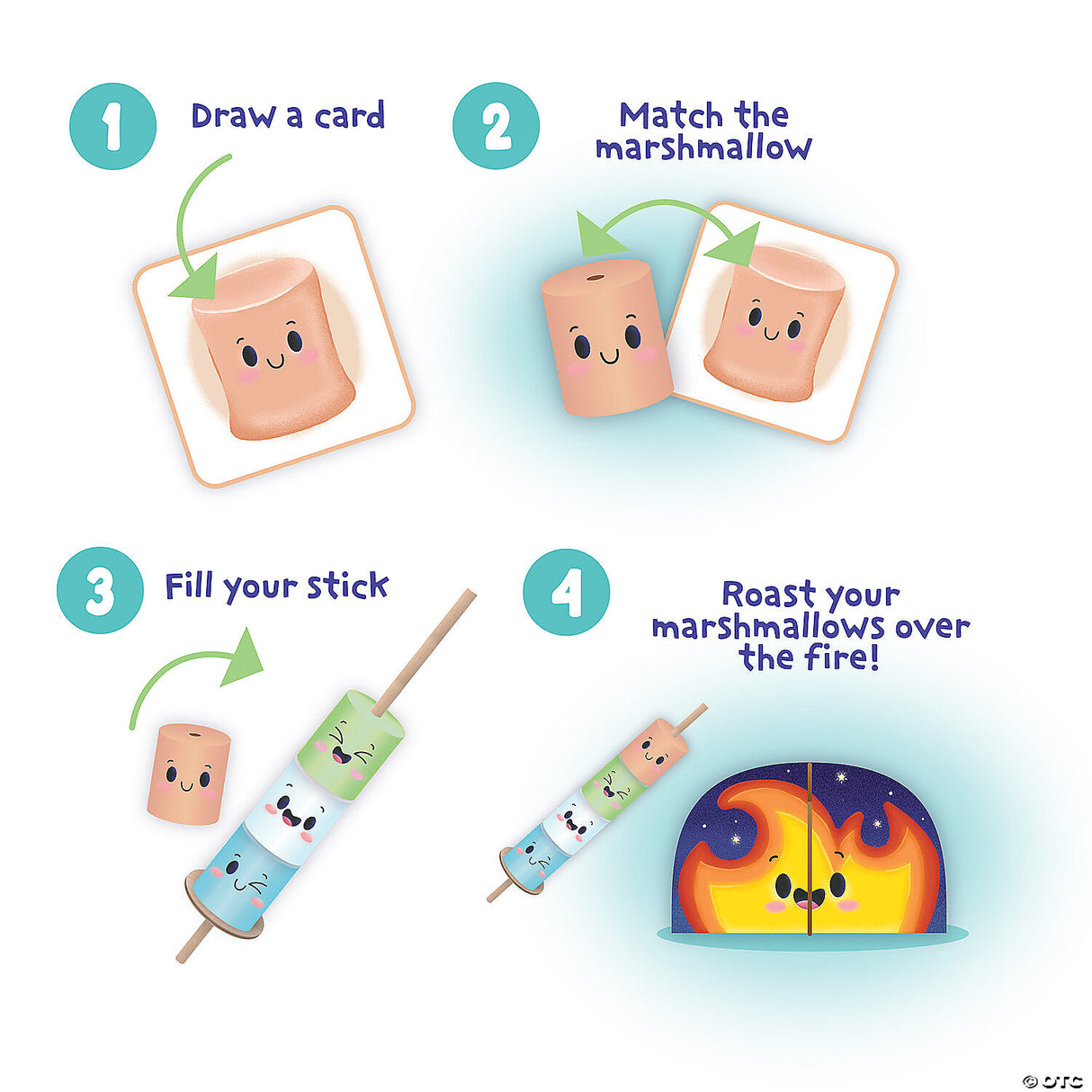 1 Draw a card

2 Match the marshmallow

3 Fill your stick

4 Roast your marshmallows over the fire!

© OTC