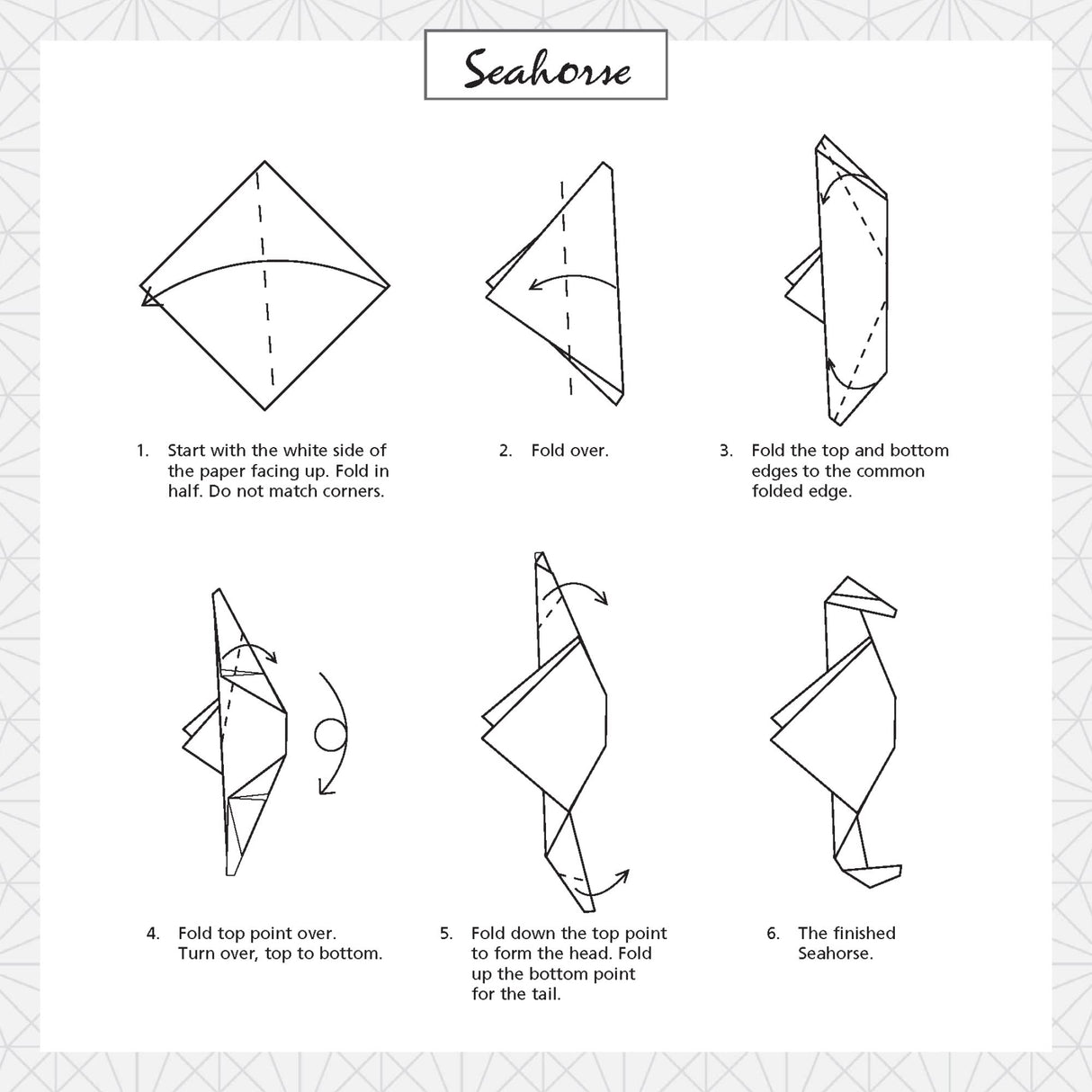 Seahorse

1. Start with the white side of the paper facing up. Fold in half. Do not match corners.

2. Fold over.

3. Fold the top and bottom edges to the common folded edge.

4. Fold top point over. Turn over, top to bottom.

5. Fold down the top point to form the head. Fold up the bottom point for the tail.

6. The finished Seahorse.