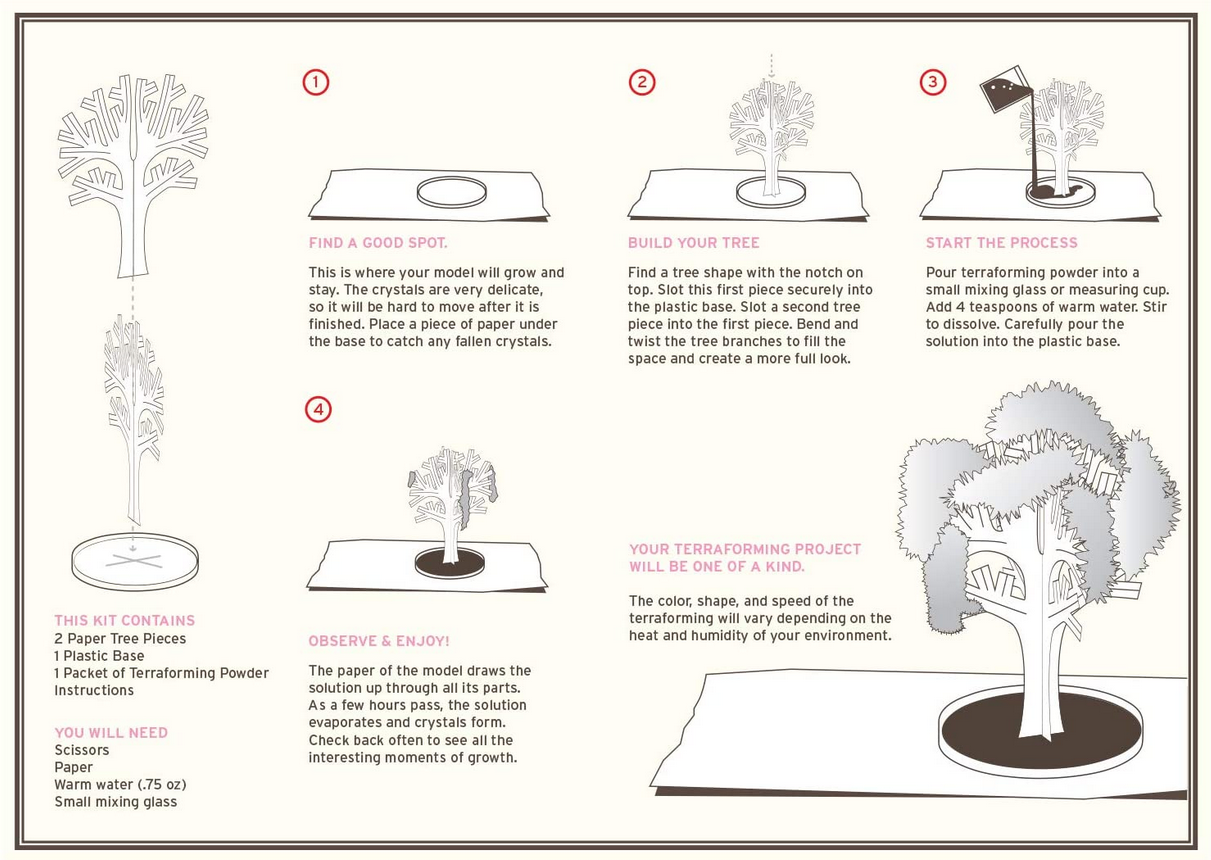 THIS KIT CONTAINS
2 Paper Tree Pieces
1 Plastic Base
1 Packet of Terraforming Powder
Instructions

YOU WILL NEED
Scissors
Paper
Warm water (.75 oz)
Small mixing glass

1

FIND A GOOD SPOT.

This is where your model will grow and stay. The crystals are very delicate, so it will be hard to move after it is finished. Place a piece of paper under the base to catch any fallen crystals.

2

BUILD YOUR TREE

Find a tree shape with the notch on top. Slot this first piece securely into the plastic base. Slot a second tree piece into the first piece. Bend and twist the tree branches to fill the space and create a more full look.

3

START THE PROCESS

Pour terraforming powder into a small mixing glass or measuring cup. Add 4 teaspoons of warm water. Stir to dissolve. Carefully pour the solution into the plastic base.

4

OBSERVE & ENJOY!

The paper of the model draws the solution up through all its parts. As a few hours pass, the solution evaporates and crystals form. Check back often to see all the interesting moments of growth.

YOUR TERRAFORMING PROJECT WILL BE ONE OF A KIND.

The color, shape, and speed of the terraforming will vary depending on the heat and humidity of your environment.