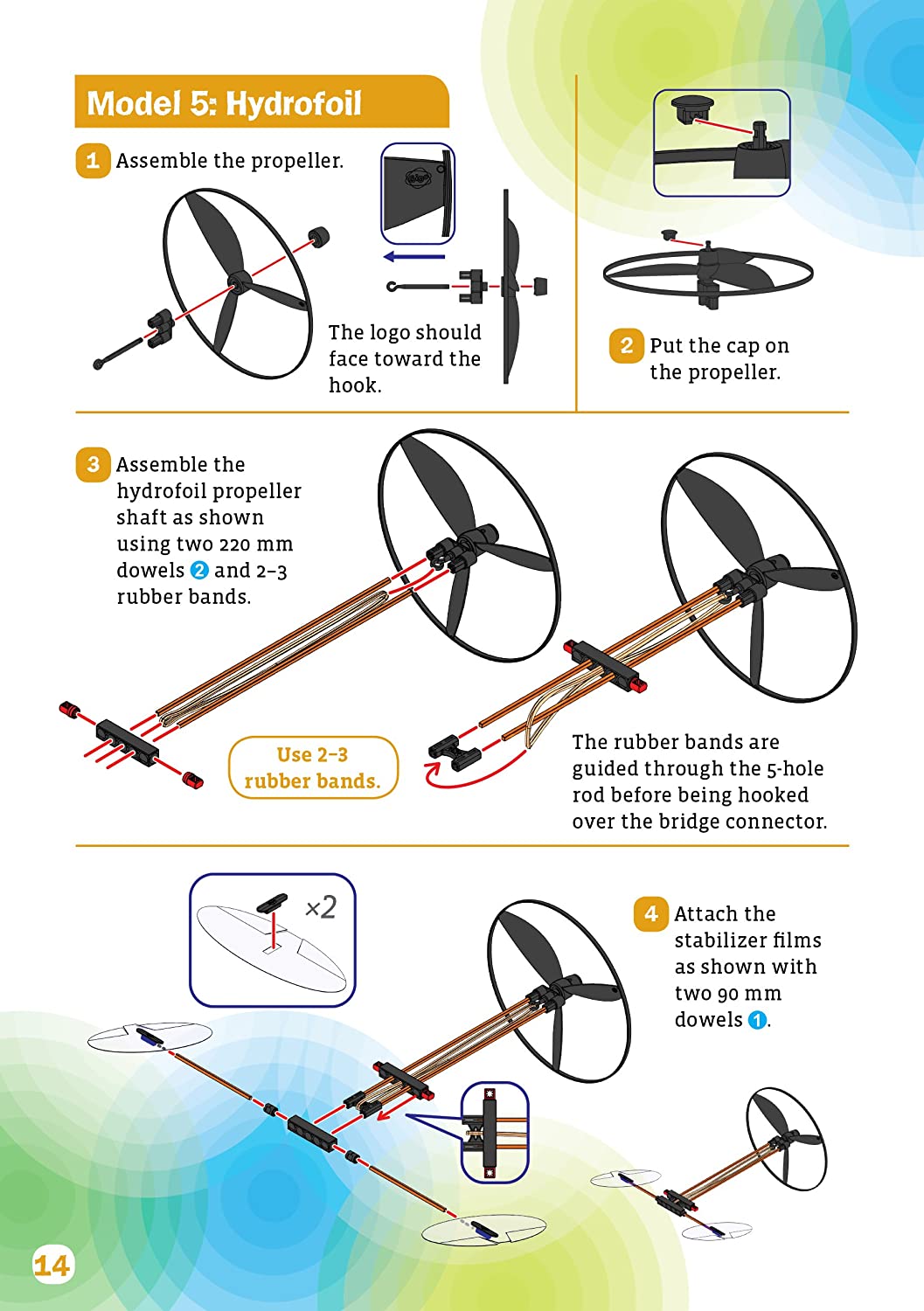 Model 5: Hydrofoil

1 Assemble the propeller.

The logo should face toward the hook.

2 Put the cap on the propeller.

3 Assemble the hydrofoil propeller shaft as shown using two 220 mm dowels 2 and 2–3 rubber bands.

Use 2–3 rubber bands.

The rubber bands are guided through the 5-hole rod before being hooked over the bridge connector.

×2

4 Attach the stabilizer films as shown with two 90 mm dowels 1.

14